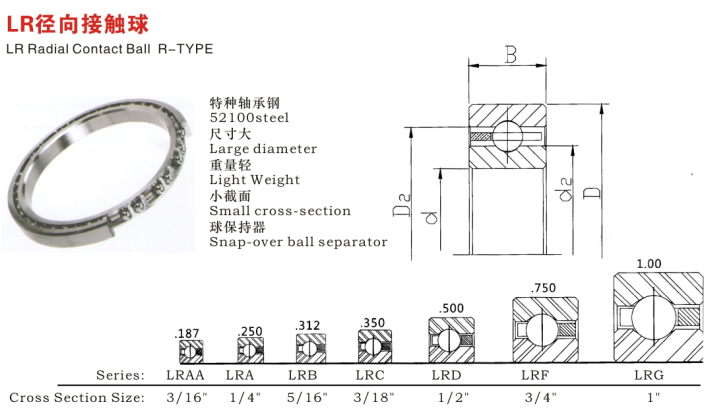 LR径向接触球
LR Radial Contact Ball R-TYPE

特种轴承钢
52100steel
尺寸大
Large diameter
重量轻
Light Weight
小截面
Small cross-section
球保持器
Snap-over ball separator

B
$D_2$
d
$d_2$
D

| | .187 | .250 | .312 | .350 | .500 | .750 | 1.00 |
|---|---|---|---|---|---|---|---|
| Series: | LRAA | LRA | LRB | LRC | LRD | LRF | LRG |
| Cross Section Size: | 3/16" | 1/4" | 5/16" | 3/18" | 1/2" | 3/4" | 1" |